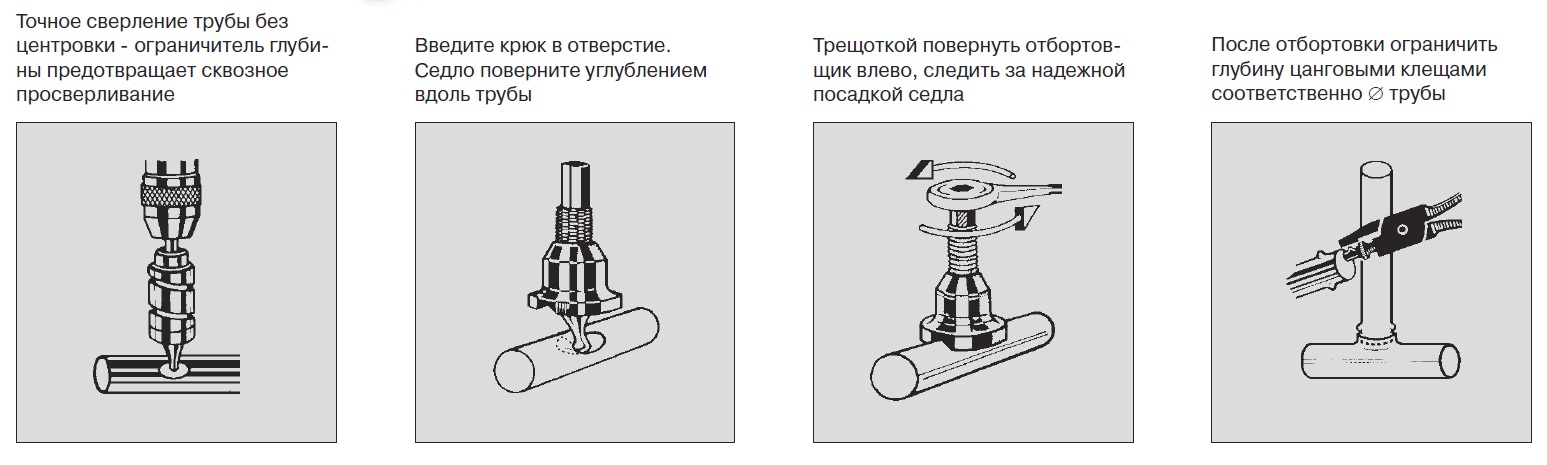 Точное сверление трубы без центровки - ограничитель глубины предотвращает сквозное просверливание

Введите крюк в отверстие. Седло поверните углублением вдоль трубы

Трещоткой повернуть отбортовщик влево, следить за надежной посадкой седла

После отбортовки ограничить глубину цанговыми клещами соответственно ∅ трубы